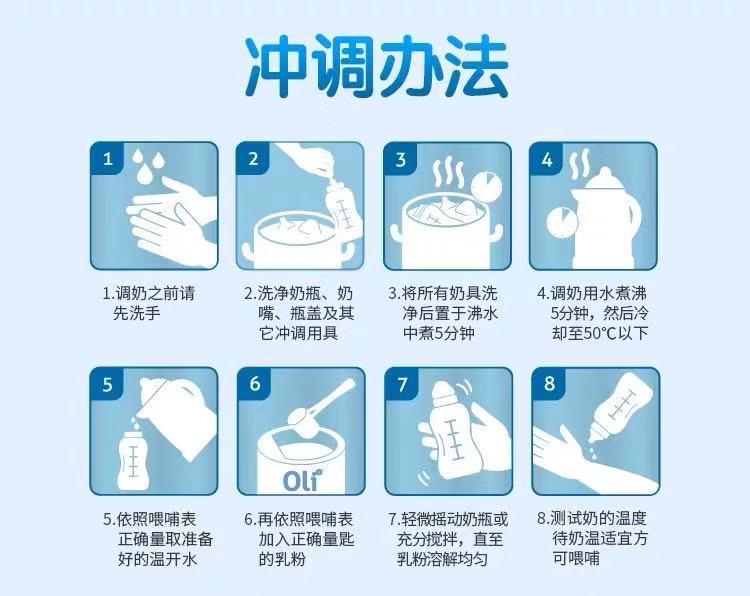 冲调办法

1

1.调奶之前请先洗手

2

2.洗净奶瓶、奶嘴、瓶盖及其它冲调用具

3

3.将所有奶具洗净后置于沸水中煮5分钟

4

4.调奶用水煮沸5分钟，然后冷却至50℃以下

5

5.依照喂哺表正确量取准备好的温开水

6

Oli

6.再依照喂哺表加入正确量匙的乳粉

7

7.轻微摇动奶瓶或充分搅拌，直至乳粉溶解均匀

8

8.测试奶的温度待奶温适宜方可喂哺