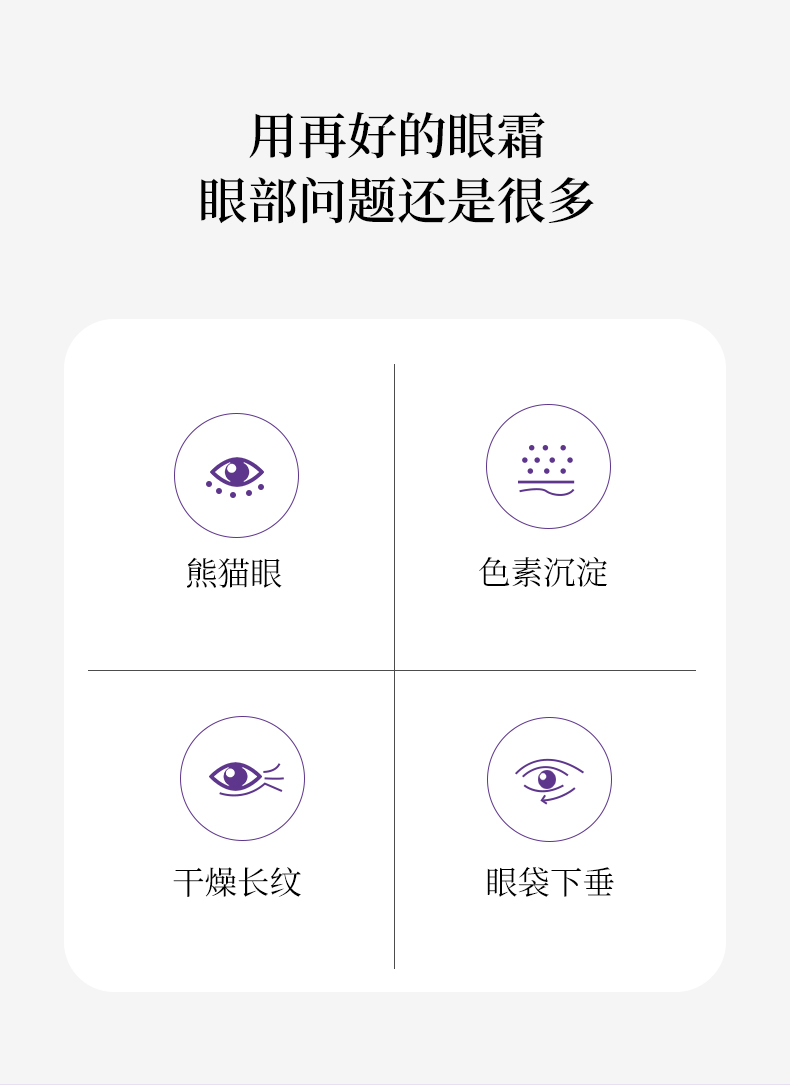 用再好的眼霜
眼部问题还是很多

熊猫眼

色素沉淀

干燥长纹

眼袋下垂