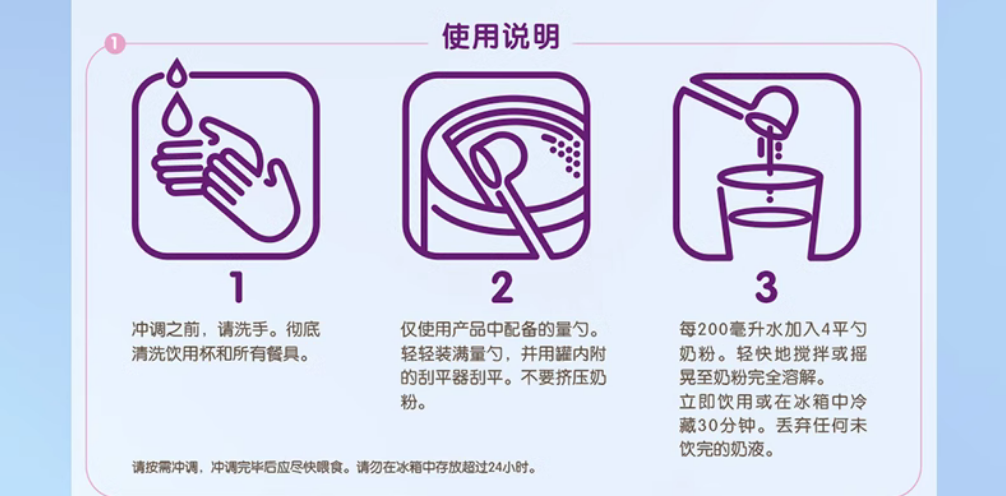 1

使用说明

1

冲调之前，请洗手。彻底清洗饮用杯和所有餐具。

2

仅使用产品中配备的量勺。轻轻装满量勺，并用罐内附的刮平器刮平。不要挤压奶粉。

3

每200毫升水加入4平勺奶粉。轻快地搅拌或摇晃至奶粉完全溶解。
立即饮用或在冰箱中冷藏30分钟。丢弃任何未饮完的奶液。

请按需冲调，冲调完毕后应尽快喂食。请勿在冰箱中存放超过24小时。